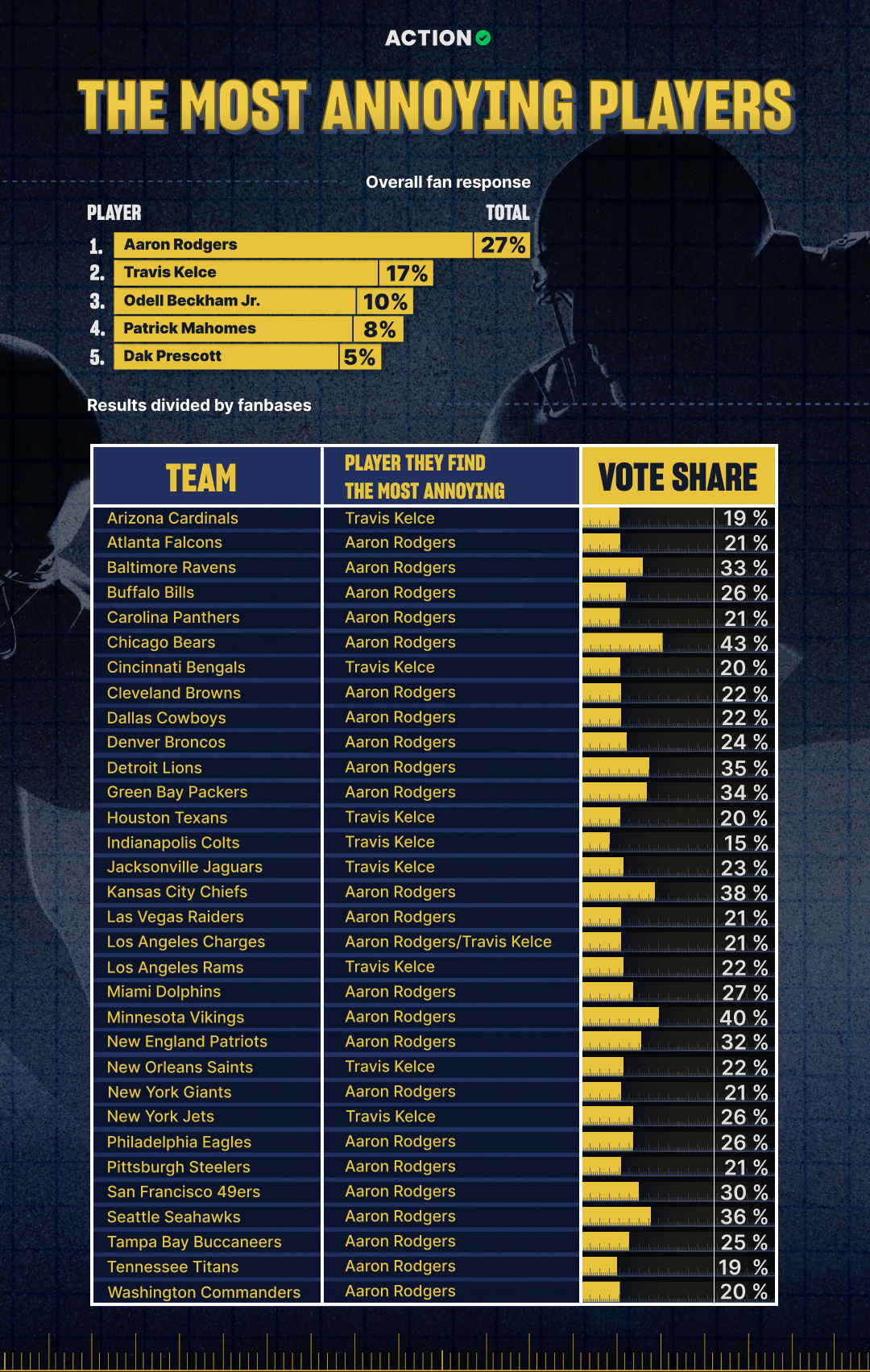 ACTION

THE MOST ANNOYING PLAYERS

Overall fan response

| PLAYER | TOTAL |
|---|---|
| 1. Aaron Rodgers | 27% |
| 2. Travis Kelce | 17% |
| 3. Odell Beckham Jr. | 10% |
| 4. Patrick Mahomes | 8% |
| 5. Dak Prescott | 5% |

Results divided by fanbases

| TEAM | PLAYER THEY FIND THE MOST ANNOYING | VOTE SHARE |
|---|---|---|
| Arizona Cardinals | Travis Kelce | 19 % |
| Atlanta Falcons | Aaron Rodgers | 21 % |
| Baltimore Ravens | Aaron Rodgers | 33 % |
| Buffalo Bills | Aaron Rodgers | 26 % |
| Carolina Panthers | Aaron Rodgers | 21 % |
| Chicago Bears | Aaron Rodgers | 43 % |
| Cincinnati Bengals | Travis Kelce | 20 % |
| Cleveland Browns | Aaron Rodgers | 22 % |
| Dallas Cowboys | Aaron Rodgers | 22 % |
| Denver Broncos | Aaron Rodgers | 24 % |
| Detroit Lions | Aaron Rodgers | 35 % |
| Green Bay Packers | Aaron Rodgers | 34 % |
| Houston Texans | Travis Kelce | 20 % |
| Indianapolis Colts | Travis Kelce | 15 % |
| Jacksonville Jaguars | Travis Kelce | 23 % |
| Kansas City Chiefs | Aaron Rodgers | 38 % |
| Las Vegas Raiders | Aaron Rodgers | 21 % |
| Los Angeles Charges | Aaron Rodgers/Travis Kelce | 21 % |
| Los Angeles Rams | Travis Kelce | 22 % |
| Miami Dolphins | Aaron Rodgers | 27 % |
| Minnesota Vikings | Aaron Rodgers | 40 % |
| New England Patriots | Aaron Rodgers | 32 % |
| New Orleans Saints | Travis Kelce | 22 % |
| New York Giants | Aaron Rodgers | 21 % |
| New York Jets | Travis Kelce | 26 % |
| Philadelphia Eagles | Aaron Rodgers | 26 % |
| Pittsburgh Steelers | Aaron Rodgers | 21 % |
| San Francisco 49ers | Aaron Rodgers | 30 % |
| Seattle Seahawks | Aaron Rodgers | 36 % |
| Tampa Bay Buccaneers | Aaron Rodgers | 25 % |
| Tennessee Titans | Aaron Rodgers | 19 % |
| Washington Commanders | Aaron Rodgers | 20 % |