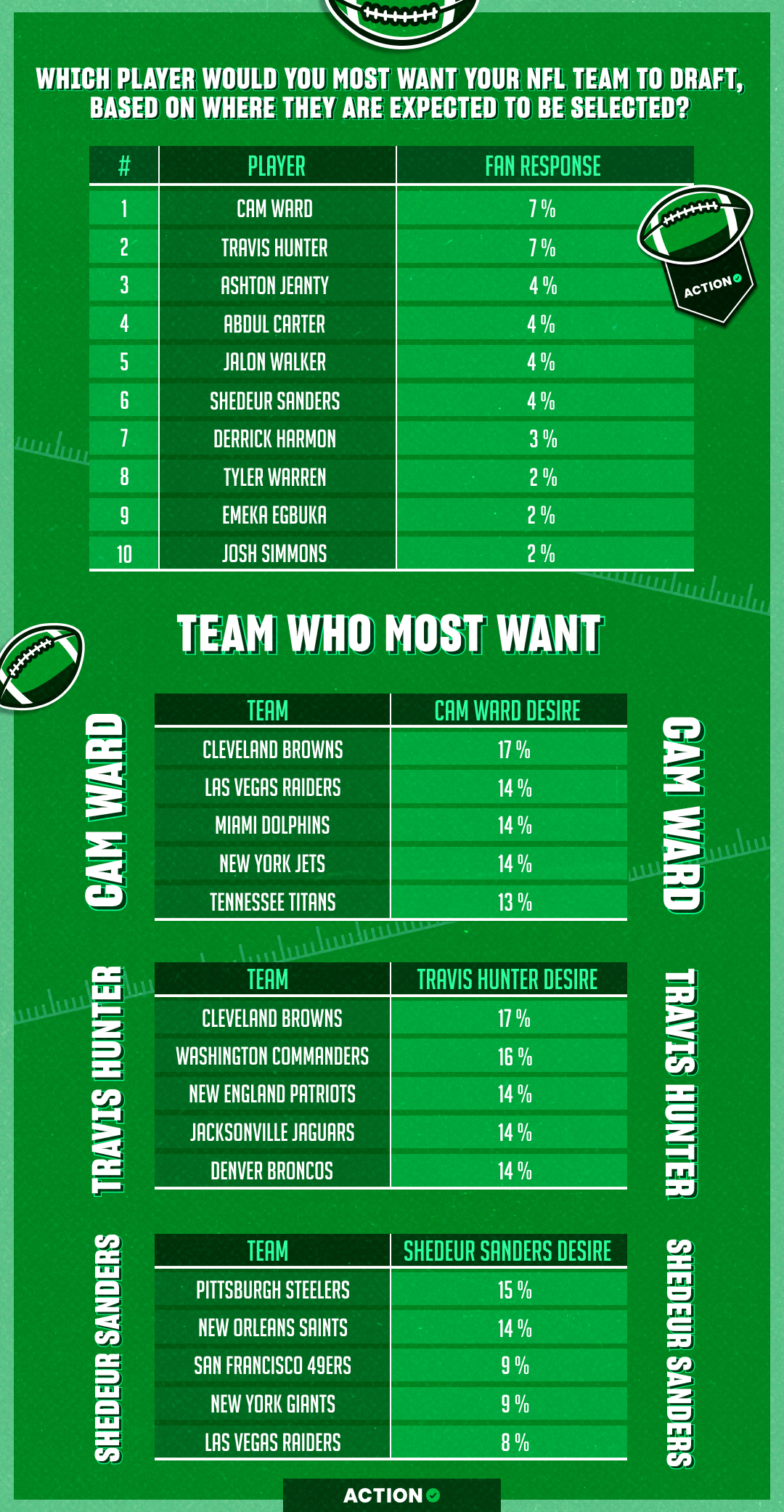 WHICH PLAYER WOULD YOU MOST WANT YOUR NFL TEAM TO DRAFT, BASED ON WHERE THEY ARE EXPECTED TO BE SELECTED?

| # | PLAYER | FAN RESPONSE |
|---|---|---|
| 1 | CAM WARD | 7 % |
| 2 | TRAVIS HUNTER | 7 % |
| 3 | ASHTON JEANTY | 4 % |
| 4 | ABDUL CARTER | 4 % |
| 5 | JALON WALKER | 4 % |
| 6 | SHEDEUR SANDERS | 4 % |
| 7 | DERRICK HARMON | 3 % |
| 8 | TYLER WARREN | 2 % |
| 9 | EMEKA EGBUKA | 2 % |
| 10 | JOSH SIMMONS | 2 % |

ACTION

TEAM WHO MOST WANT

CAM WARD

| TEAM | CAM WARD DESIRE |
|---|---|
| CLEVELAND BROWNS | 17 % |
| LAS VEGAS RAIDERS | 14 % |
| MIAMI DOLPHINS | 14 % |
| NEW YORK JETS | 14 % |
| TENNESSEE TITANS | 13 % |

CAM WARD

TRAVIS HUNTER

| TEAM | TRAVIS HUNTER DESIRE |
|---|---|
| CLEVELAND BROWNS | 17 % |
| WASHINGTON COMMANDERS | 16 % |
| NEW ENGLAND PATRIOTS | 14 % |
| JACKSONVILLE JAGUARS | 14 % |
| DENVER BRONCOS | 14 % |

TRAVIS HUNTER

SHEDEUR SANDERS

| TEAM | SHEDEUR SANDERS DESIRE |
|---|---|
| PITTSBURGH STEELERS | 15 % |
| NEW ORLEANS SAINTS | 14 % |
| SAN FRANCISCO 49ERS | 9 % |
| NEW YORK GIANTS | 9 % |
| LAS VEGAS RAIDERS | 8 % |

SHEDEUR SANDERS

ACTION