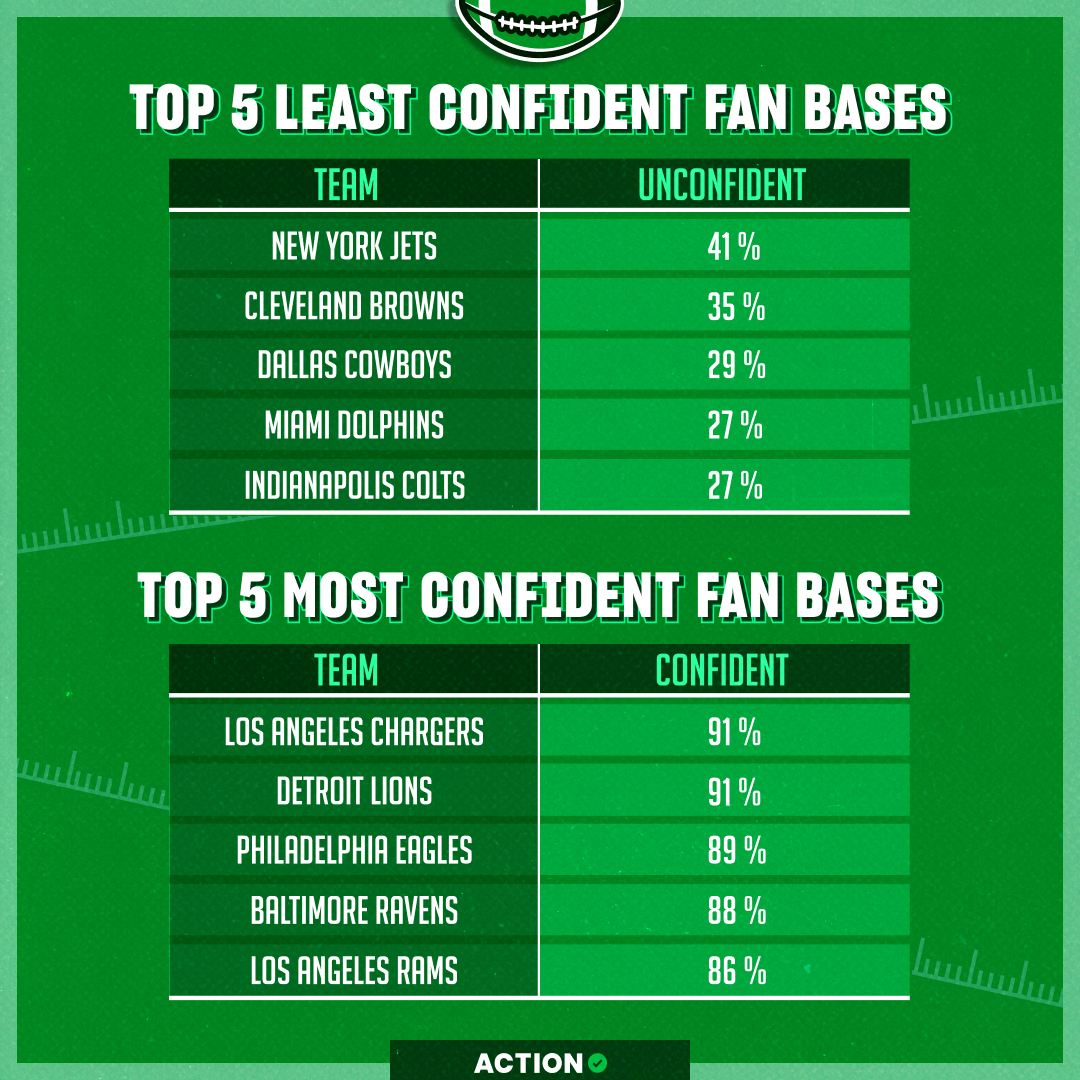 TOP 5 LEAST CONFIDENT FAN BASES

| TEAM | UNCONFIDENT |
|---|---|
| NEW YORK JETS | 41 % |
| CLEVELAND BROWNS | 35 % |
| DALLAS COWBOYS | 29 % |
| MIAMI DOLPHINS | 27 % |
| INDIANAPOLIS COLTS | 27 % |

TOP 5 MOST CONFIDENT FAN BASES

| TEAM | CONFIDENT |
|---|---|
| LOS ANGELES CHARGERS | 91 % |
| DETROIT LIONS | 91 % |
| PHILADELPHIA EAGLES | 89 % |
| BALTIMORE RAVENS | 88 % |
| LOS ANGELES RAMS | 86 % |

ACTION