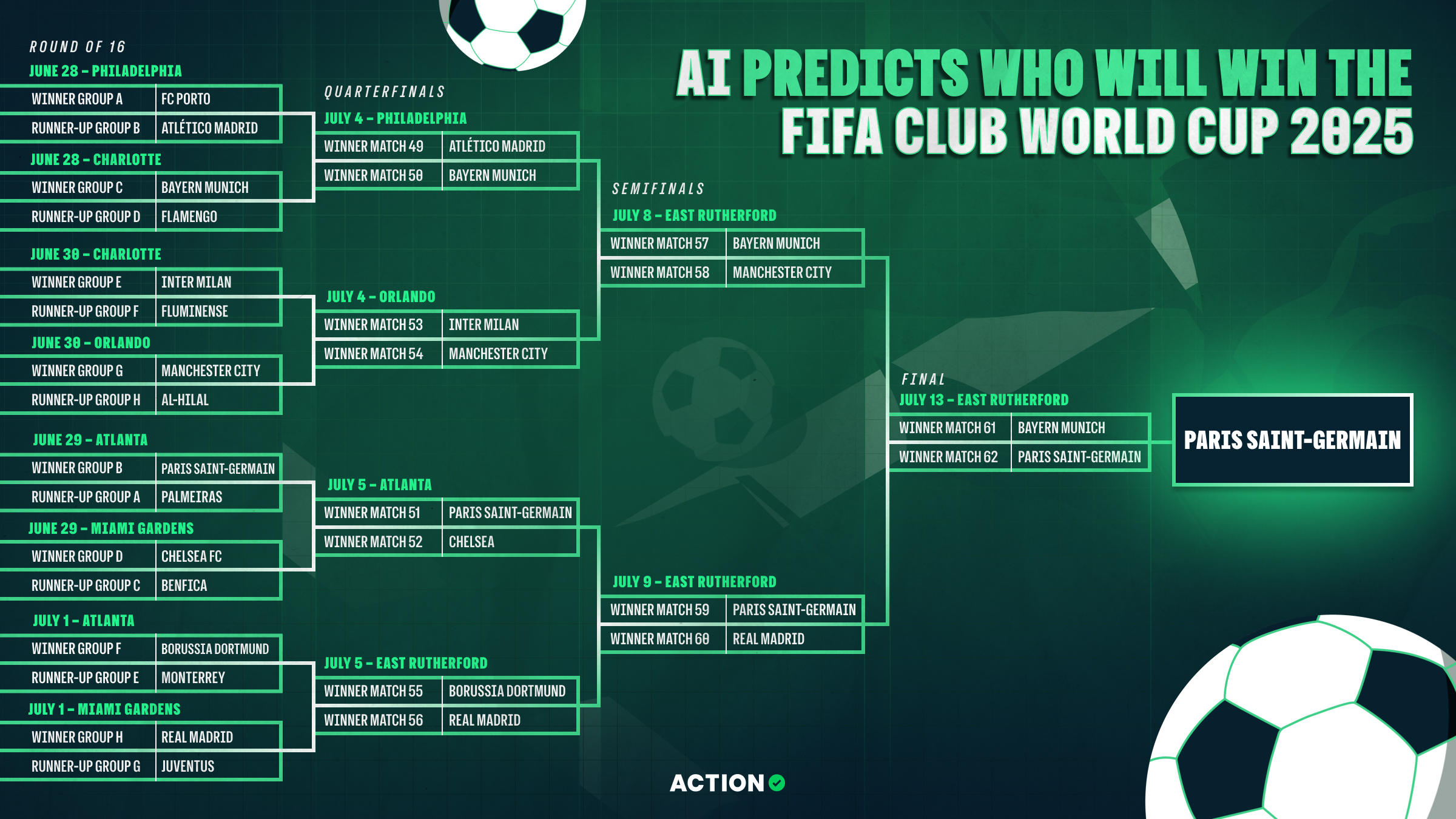 AI PREDICTS WHO WILL WIN THE FIFA CLUB WORLD CUP 2025

ROUND OF 16

JUNE 28 – PHILADELPHIA

| WINNER GROUP A | FC PORTO |
|---|---|
| RUNNER-UP GROUP B | ATLÉTICO MADRID |

JUNE 28 – CHARLOTTE

| WINNER GROUP C | BAYERN MUNICH |
|---|---|
| RUNNER-UP GROUP D | FLAMENGO |

JUNE 30 – CHARLOTTE

| WINNER GROUP E | INTER MILAN |
|---|---|
| RUNNER-UP GROUP F | FLUMINENSE |

JUNE 30 – ORLANDO

| WINNER GROUP G | MANCHESTER CITY |
|---|---|
| RUNNER-UP GROUP H | AL-HILAL |

JUNE 29 – ATLANTA

| WINNER GROUP B | PARIS SAINT-GERMAIN |
|---|---|
| RUNNER-UP GROUP A | PALMEIRAS |

JUNE 29 – MIAMI GARDENS

| WINNER GROUP D | CHELSEA FC |
|---|---|
| RUNNER-UP GROUP C | BENFICA |

JULY 1 – ATLANTA

| WINNER GROUP F | BORUSSIA DORTMUND |
|---|---|
| RUNNER-UP GROUP E | MONTERREY |

JULY 1 – MIAMI GARDENS

| WINNER GROUP H | REAL MADRID |
|---|---|
| RUNNER-UP GROUP G | JUVENTUS |

QUARTERFINALS

JULY 4 – PHILADELPHIA

| WINNER MATCH 49 | ATLÉTICO MADRID |
|---|---|
| WINNER MATCH 50 | BAYERN MUNICH |

JULY 4 – ORLANDO

| WINNER MATCH 53 | INTER MILAN |
|---|---|
| WINNER MATCH 54 | MANCHESTER CITY |

JULY 5 – ATLANTA

| WINNER MATCH 51 | PARIS SAINT-GERMAIN |
|---|---|
| WINNER MATCH 52 | CHELSEA |

JULY 5 – EAST RUTHERFORD

| WINNER MATCH 55 | BORUSSIA DORTMUND |
|---|---|
| WINNER MATCH 56 | REAL MADRID |

SEMIFINALS

JULY 8 – EAST RUTHERFORD

| WINNER MATCH 57 | BAYERN MUNICH |
|---|---|
| WINNER MATCH 58 | MANCHESTER CITY |

JULY 9 – EAST RUTHERFORD

| WINNER MATCH 59 | PARIS SAINT-GERMAIN |
|---|---|
| WINNER MATCH 60 | REAL MADRID |

FINAL

JULY 13 – EAST RUTHERFORD

| WINNER MATCH 61 | BAYERN MUNICH |
|---|---|
| WINNER MATCH 62 | PARIS SAINT-GERMAIN |

PARIS SAINT-GERMAIN

ACTION