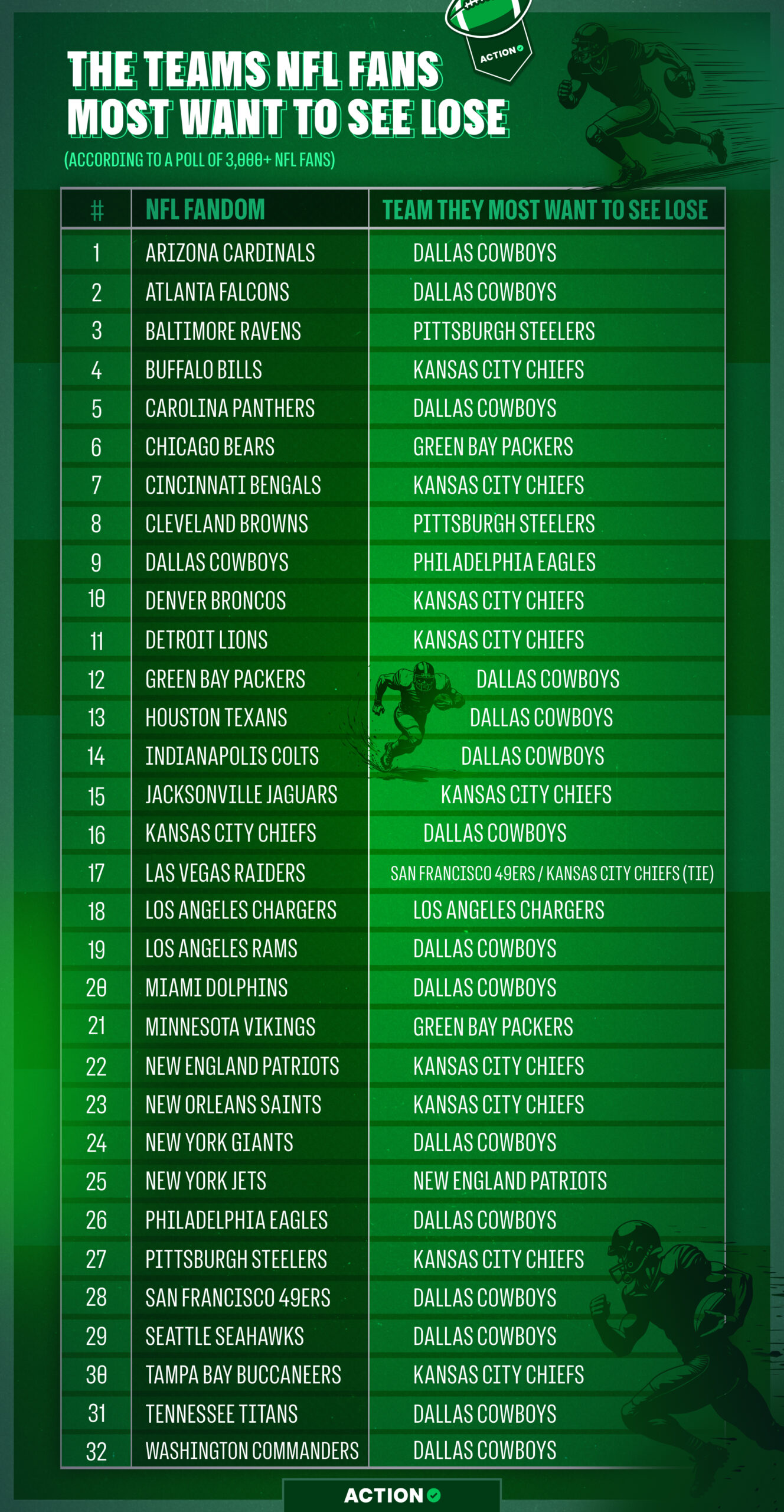 ACTION

THE TEAMS NFL FANS MOST WANT TO SEE LOSE

(ACCORDING TO A POLL OF 3,000+ NFL FANS)

| # | NFL FANDOM | TEAM THEY MOST WANT TO SEE LOSE |
|---|---|---|
| 1 | ARIZONA CARDINALS | DALLAS COWBOYS |
| 2 | ATLANTA FALCONS | DALLAS COWBOYS |
| 3 | BALTIMORE RAVENS | PITTSBURGH STEELERS |
| 4 | BUFFALO BILLS | KANSAS CITY CHIEFS |
| 5 | CAROLINA PANTHERS | DALLAS COWBOYS |
| 6 | CHICAGO BEARS | GREEN BAY PACKERS |
| 7 | CINCINNATI BENGALS | KANSAS CITY CHIEFS |
| 8 | CLEVELAND BROWNS | PITTSBURGH STEELERS |
| 9 | DALLAS COWBOYS | PHILADELPHIA EAGLES |
| 10 | DENVER BRONCOS | KANSAS CITY CHIEFS |
| 11 | DETROIT LIONS | KANSAS CITY CHIEFS |
| 12 | GREEN BAY PACKERS | DALLAS COWBOYS |
| 13 | HOUSTON TEXANS | DALLAS COWBOYS |
| 14 | INDIANAPOLIS COLTS | DALLAS COWBOYS |
| 15 | JACKSONVILLE JAGUARS | KANSAS CITY CHIEFS |
| 16 | KANSAS CITY CHIEFS | DALLAS COWBOYS |
| 17 | LAS VEGAS RAIDERS | SAN FRANCISCO 49ERS / KANSAS CITY CHIEFS (TIE) |
| 18 | LOS ANGELES CHARGERS | LOS ANGELES CHARGERS |
| 19 | LOS ANGELES RAMS | DALLAS COWBOYS |
| 20 | MIAMI DOLPHINS | DALLAS COWBOYS |
| 21 | MINNESOTA VIKINGS | GREEN BAY PACKERS |
| 22 | NEW ENGLAND PATRIOTS | KANSAS CITY CHIEFS |
| 23 | NEW ORLEANS SAINTS | KANSAS CITY CHIEFS |
| 24 | NEW YORK GIANTS | DALLAS COWBOYS |
| 25 | NEW YORK JETS | NEW ENGLAND PATRIOTS |
| 26 | PHILADELPHIA EAGLES | DALLAS COWBOYS |
| 27 | PITTSBURGH STEELERS | KANSAS CITY CHIEFS |
| 28 | SAN FRANCISCO 49ERS | DALLAS COWBOYS |
| 29 | SEATTLE SEAHAWKS | DALLAS COWBOYS |
| 30 | TAMPA BAY BUCCANEERS | KANSAS CITY CHIEFS |
| 31 | TENNESSEE TITANS | DALLAS COWBOYS |
| 32 | WASHINGTON COMMANDERS | DALLAS COWBOYS |

ACTION